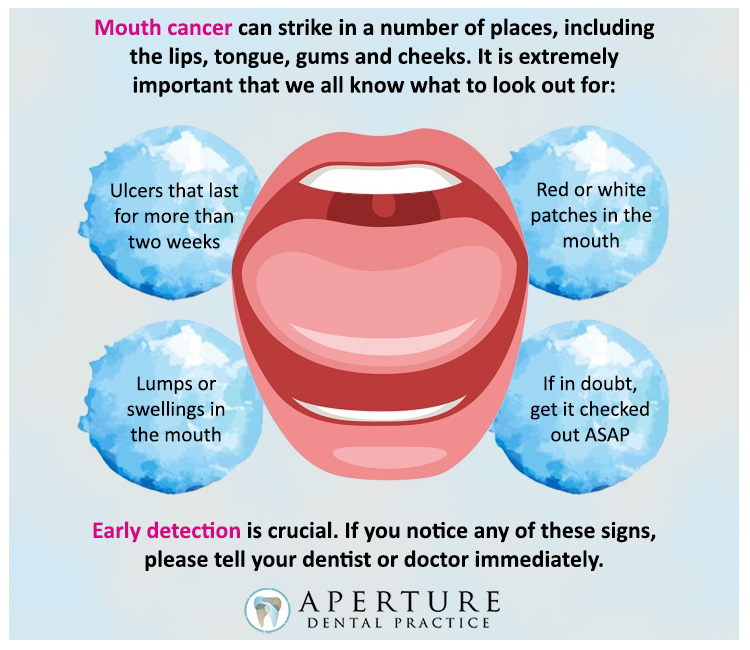 Mouth cancer can strike in a number of places, including the lips, tongue, gums and cheeks. It is extremely important that we all know what to look out for:

Ulcers that last for more than two weeks

Red or white patches in the mouth

Lumps or swellings in the mouth

If in doubt, get it checked out ASAP

Early detection is crucial. If you notice any of these signs, please tell your dentist or doctor immediately.

APERTURE
DENTAL PRACTICE